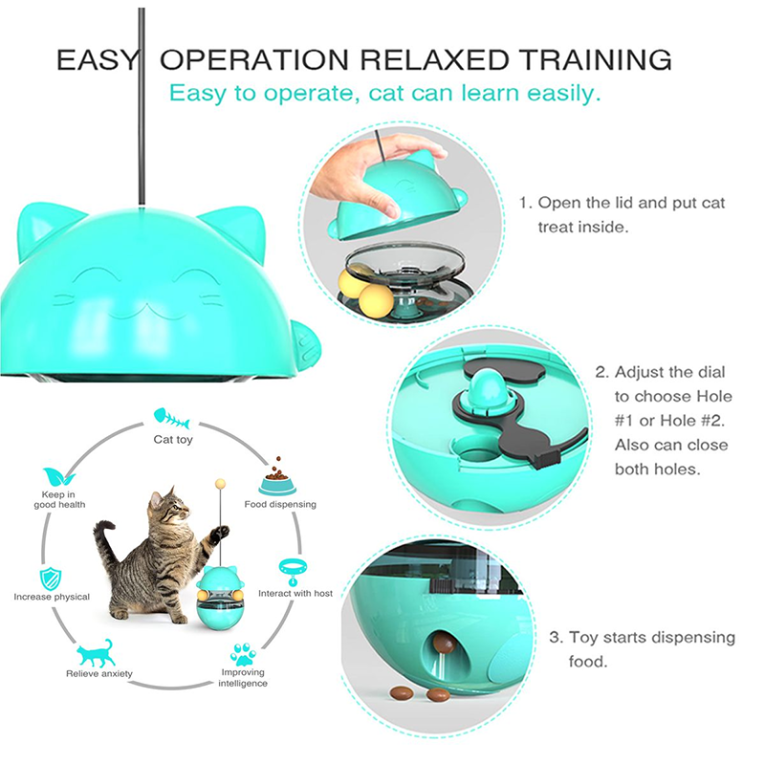 EASY OPERATION RELAXED TRAINING
Easy to operate, cat can learn easily.

1. Open the lid and put cat treat inside.

2. Adjust the dial to choose Hole #1 or Hole #2. Also can close both holes.

3. Toy starts dispensing food.

Cat toy
Food dispensing
Interact with host
Improving intelligence
Relieve anxiety
Increase physical
Keep in good health